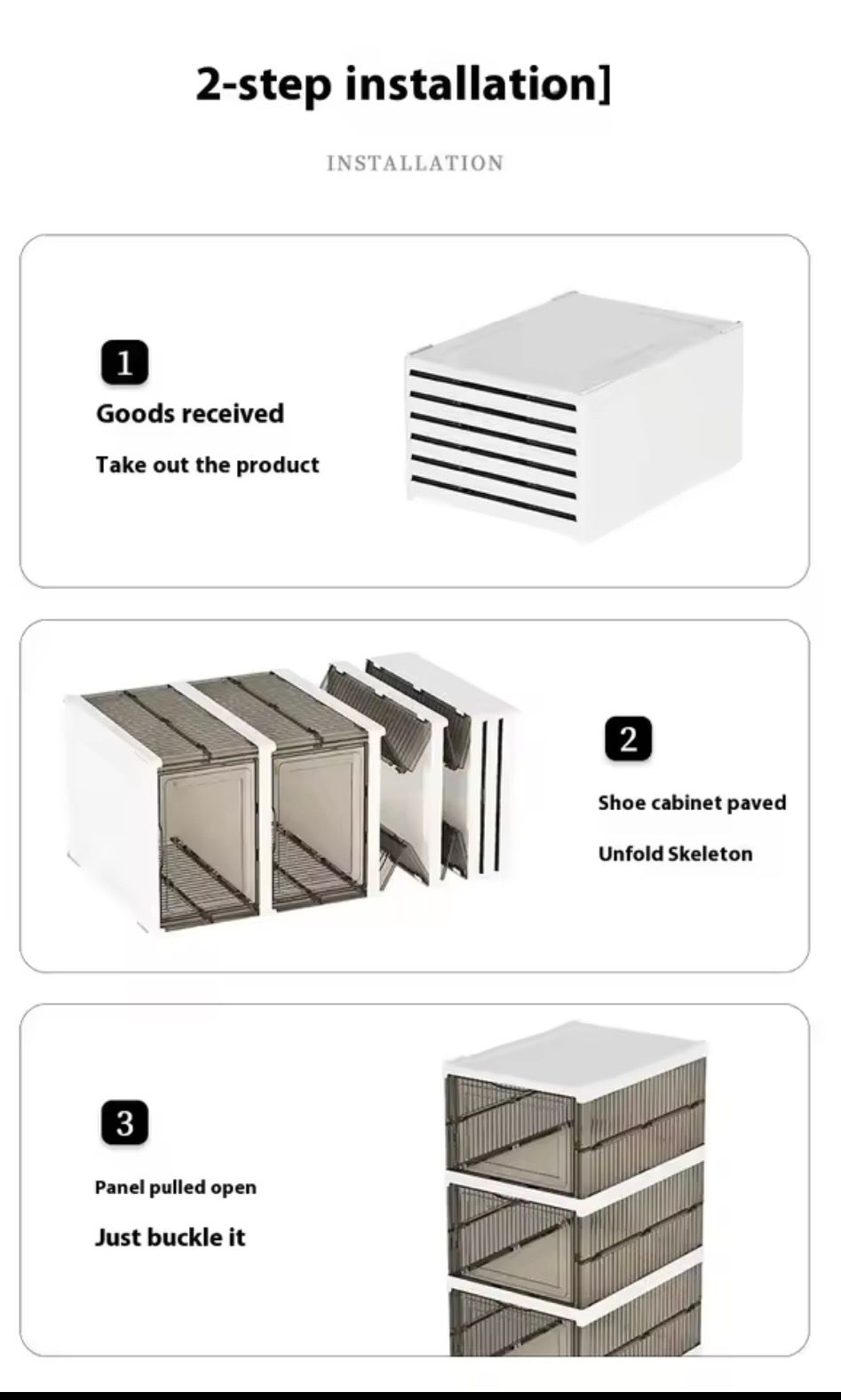 2-step installation]

INSTALLATION

1

Goods received

Take out the product

2

Shoe cabinet paved

Unfold Skeleton

3

Panel pulled open

Just buckle it